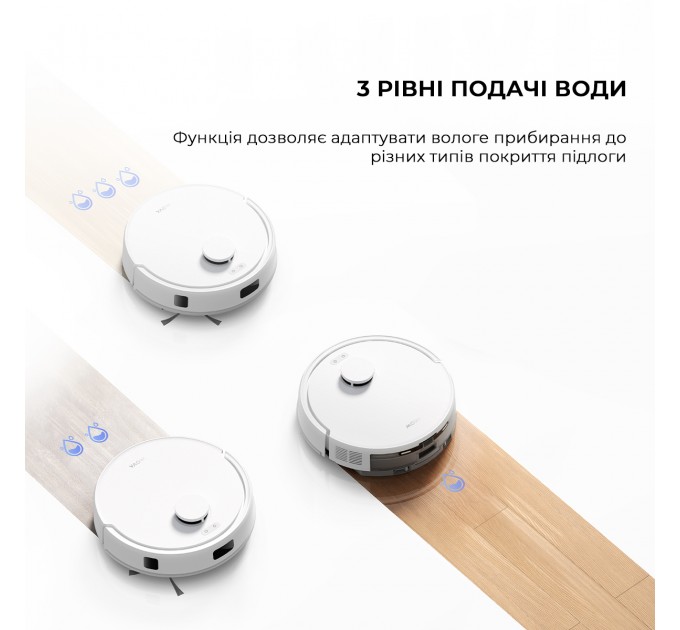 3 РІВНІ ПОДАЧІ ВОДИ

Функція дозволяє адаптувати вологе прибирання до різних типів покриття підлоги