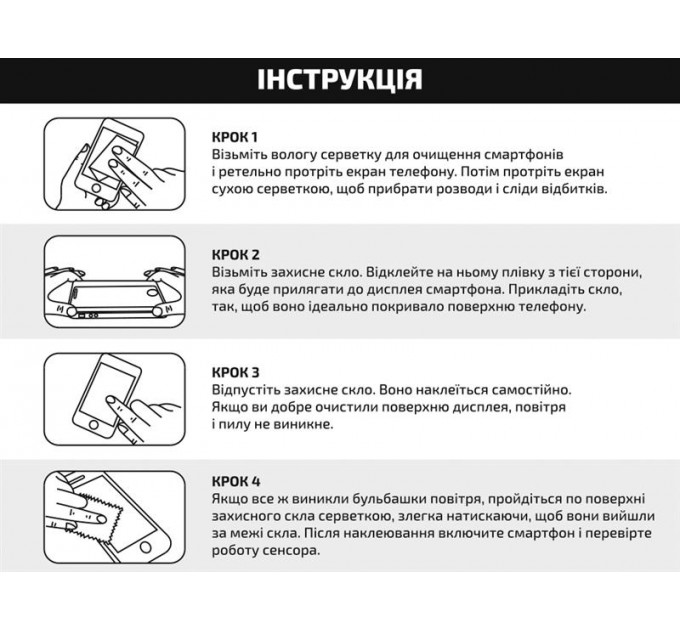 ІНСТРУКЦІЯ

КРОК 1
Візьміть вологу серветку для очищення смартфонів і ретельно протріть екран телефону. Потім протріть екран сухою серветкою, щоб прибрати розводи і сліди відбитків.

КРОК 2
Візьміть захисне скло. Відклейте на ньому плівку з тієї сторони, яка буде прилягати до дисплея смартфона. Прикладіть скло, так, щоб воно ідеально покривало поверхню телефону.

КРОК 3
Відпустіть захисне скло. Воно наклеїться самостійно. Якщо ви добре очистили поверхню дисплея, повітря і пилу не виникне.

КРОК 4
Якщо все ж виникли бульбашки повітря, пройдіться по поверхні захисного скла серветкою, злегка натискаючи, щоб вони вийшли за межі скла. Після наклеювання включите смартфон і перевірте роботу сенсора.