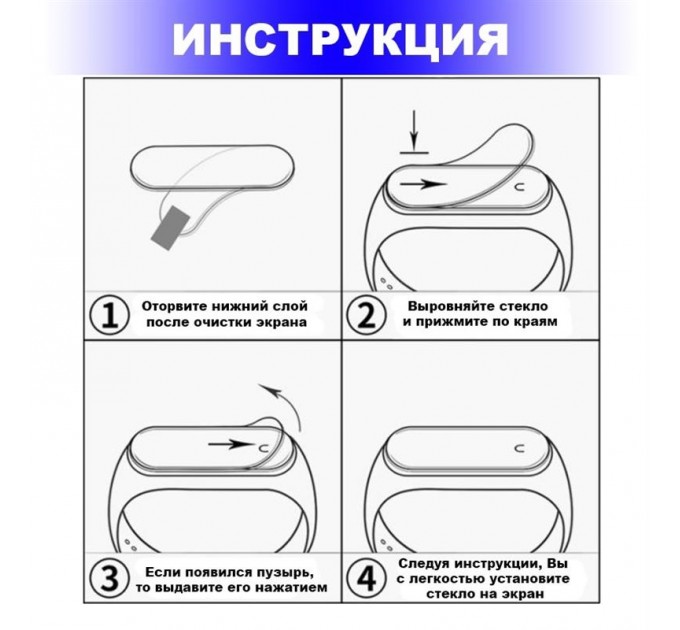 ИНСТРУКЦИЯ

1 Оторвите нижний слой после очистки экрана

2 Выровняйте стекло и прижмите по краям

3 Если появился пузырь, то выдавите его нажатием

4 Следуя инструкции, Вы с легкостью установите стекло на экран