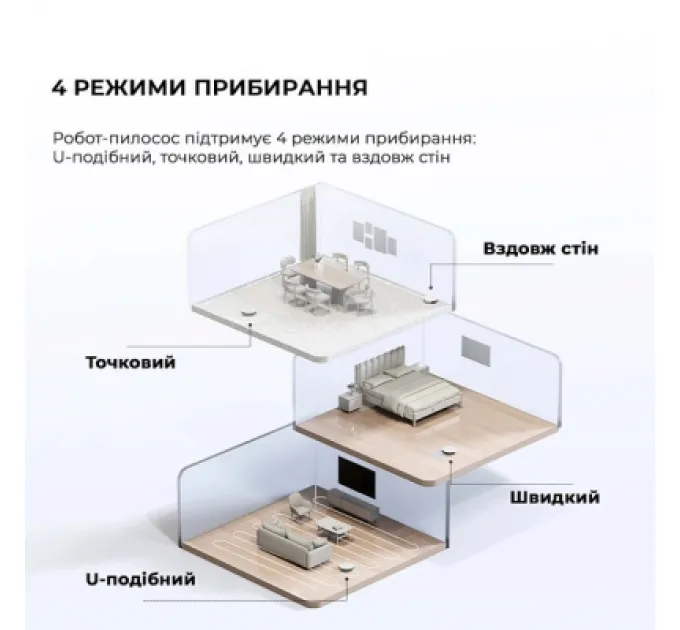 4 РЕЖИМИ ПРИБИРАННЯ

Робот-пилосос підтримує 4 режими прибирання: U-подібний, точковий, швидкий та вздовж стін

Вздовж стін

Точковий

Швидкий

U-подібний