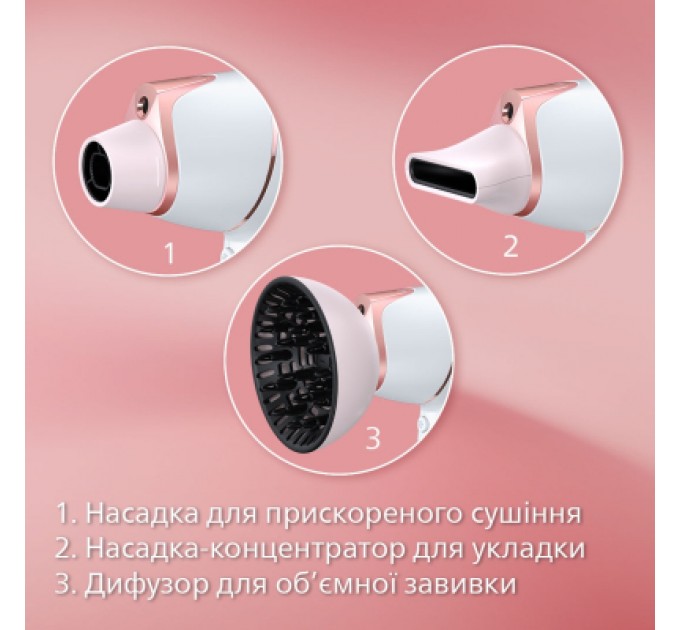 1

2

3

1. Насадка для прискореного сушіння
2. Насадка-концентратор для укладки
3. Дифузор для об'ємної завивки