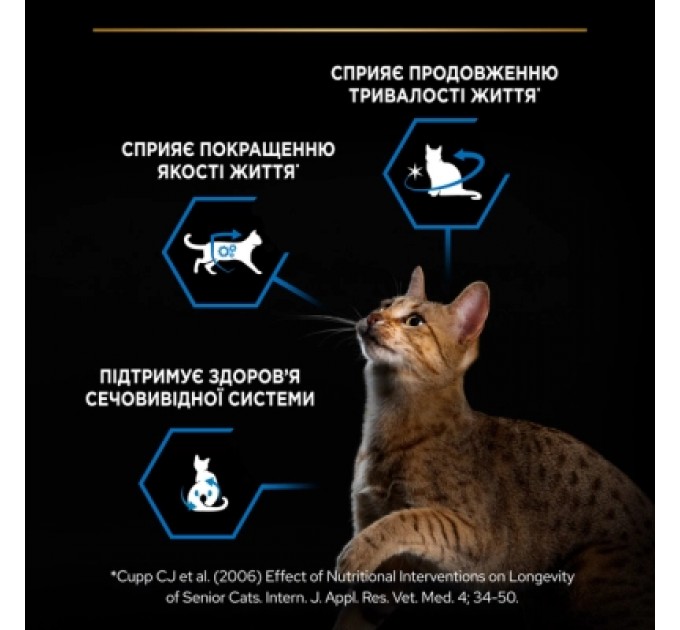 СПРИЯЄ ПРОДОВЖЕННЮ ТРИВАЛОСТІ ЖИТТЯ*

СПРИЯЄ ПОКРАЩЕННЮ ЯКОСТІ ЖИТТЯ*

ПІДТРИМУЄ ЗДОРОВ'Я СЕЧОВИВІДНОЇ СИСТЕМИ

*Cupp CJ et al. (2006) Effect of Nutritional Interventions on Longevity of Senior Cats. Intern. J. Appl. Res. Vet. Med. 4; 34-50.