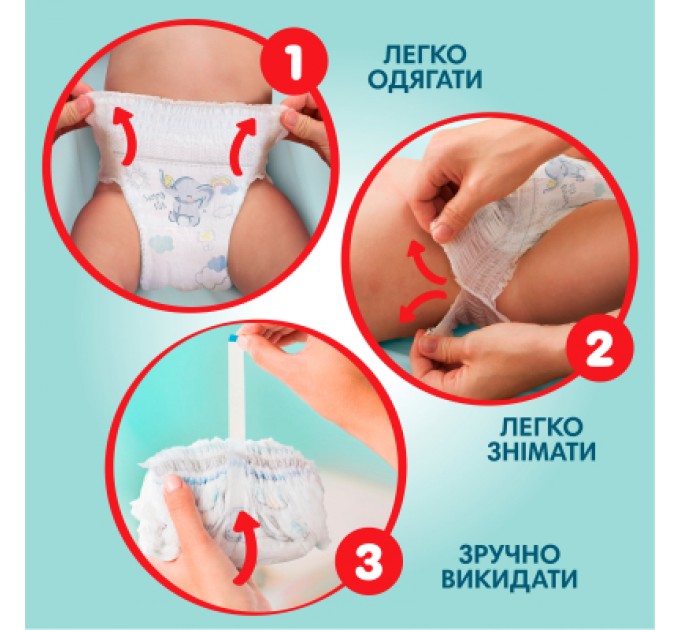 1

ЛЕГКО ОДЯГАТИ

2

ЛЕГКО ЗНІМАТИ

3

ЗРУЧНО ВИКИДАТИ