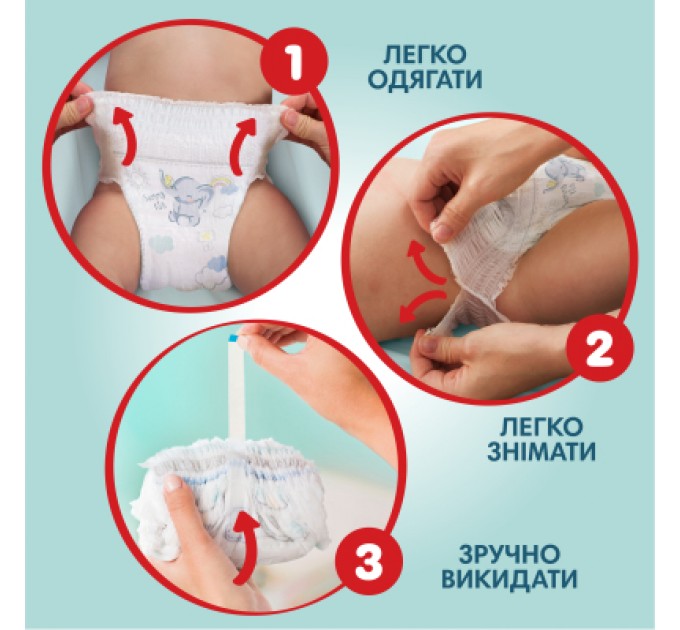 1
ЛЕГКО ОДЯГАТИ

2
ЛЕГКО ЗНІМАТИ

3
ЗРУЧНО ВИКИДАТИ