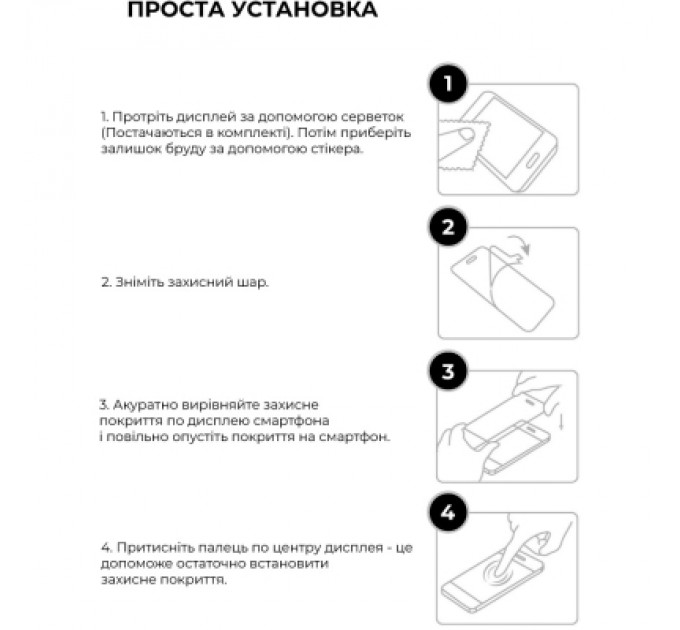 ПРОСТА УСТАНОВКА

1. Протріть дисплей за допомогою серветок (Постачаються в комплекті). Потім приберіть залишок бруду за допомогою стікера.

1

2. Зніміть захисний шар.

2

3. Акуратно вирівняйте захисне покриття по дисплею смартфона і повільно опустіть покриття на смартфон.

3

4. Притисніть палець по центру дисплея - це допоможе остаточно встановити захисне покриття.

4