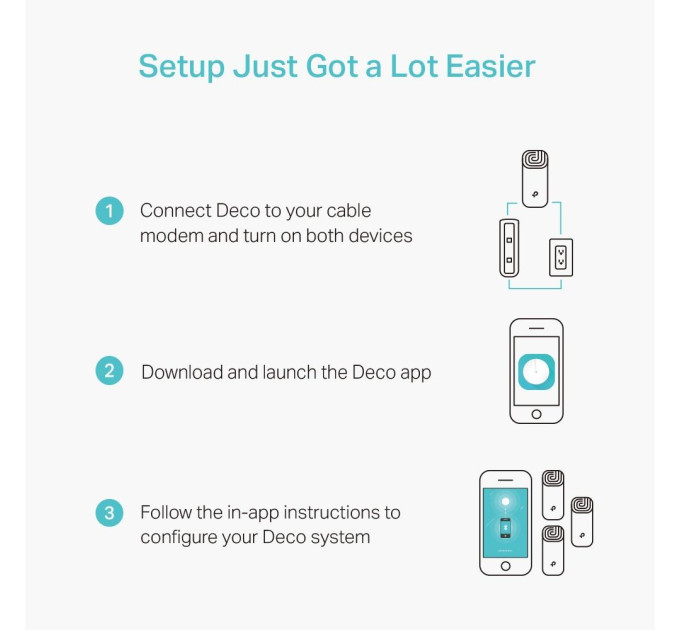 Setup Just Got a Lot Easier

1 Connect Deco to your cable modem and turn on both devices

2 Download and launch the Deco app

3 Follow the in-app instructions to configure your Deco system