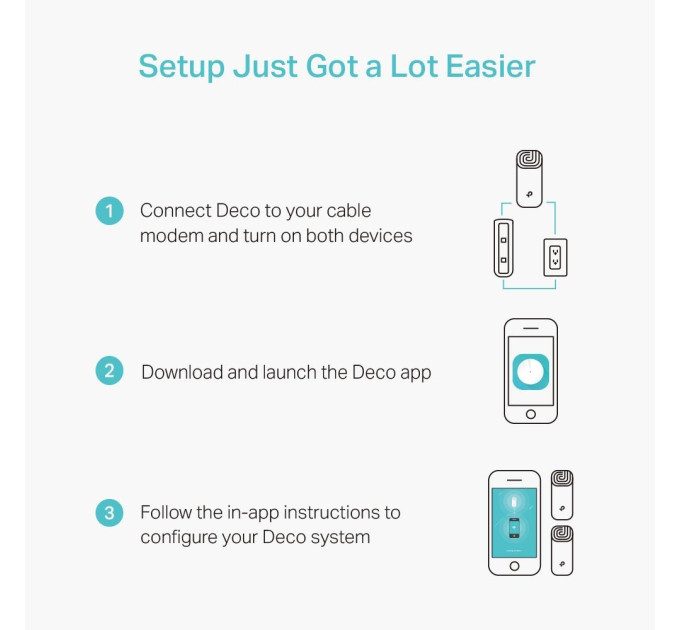 Setup Just Got a Lot Easier

1 Connect Deco to your cable modem and turn on both devices

2 Download and launch the Deco app

3 Follow the in-app instructions to configure your Deco system