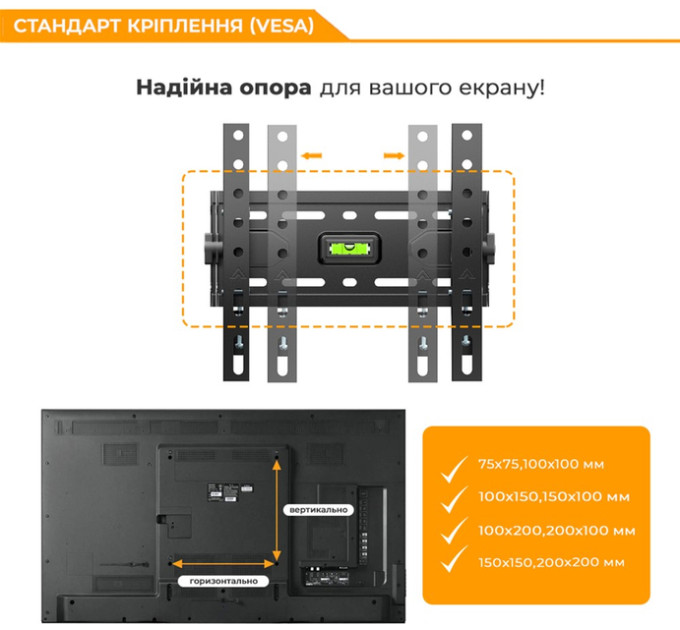 СТАНДАРТ КРІПЛЕННЯ (VESA)

Надійна опора для вашого екрану!

вертикально

горизонтально

✓ 75x75,100x100 мм

✓ 100x150,150x100 мм

✓ 100x200,200x100 мм

✓ 150x150,200x200 мм