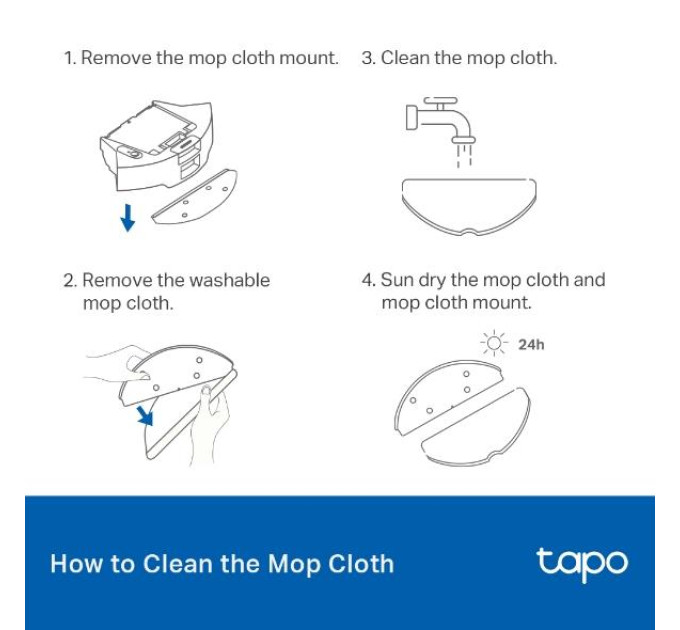 1. Remove the mop cloth mount.

2. Remove the washable mop cloth.

3. Clean the mop cloth.

4. Sun dry the mop cloth and mop cloth mount.

24h

How to Clean the Mop Cloth

tapo