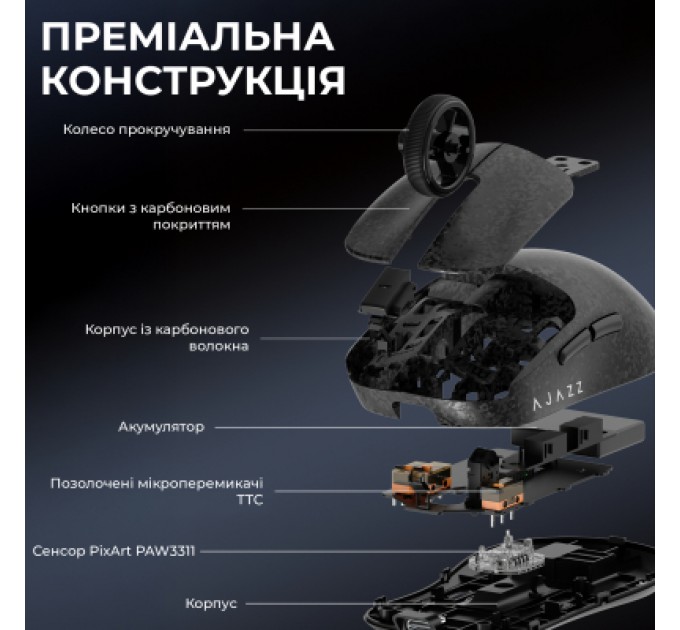 ПРЕМІАЛЬНА КОНСТРУКЦІЯ

Колесо прокручування

Кнопки з карбоновим покриттям

Корпус із карбонового волокна

AJAZZ

Акумулятор

Позолочені мікроперемикачі TTC

Сенсор PixArt PAW3311

Корпус