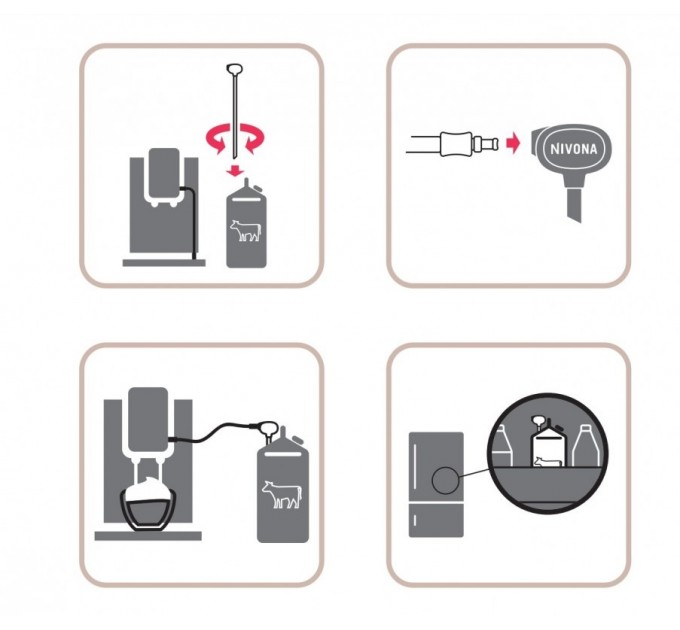 NIVONA