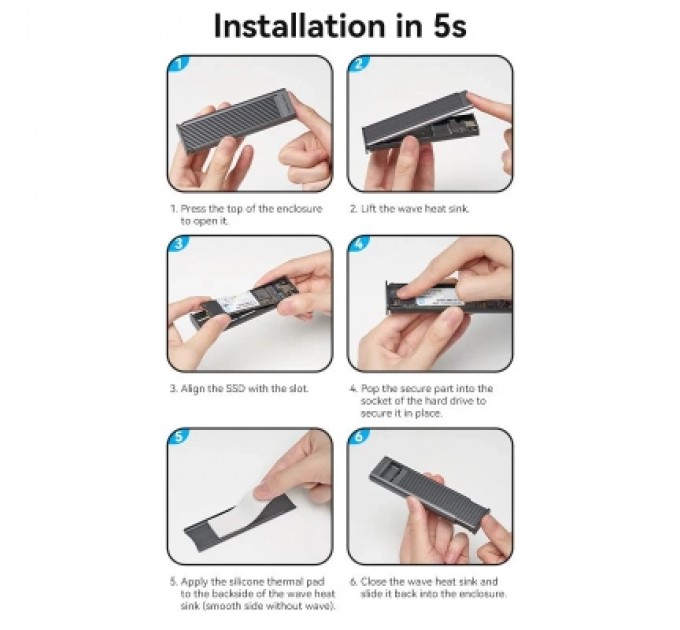 Installation in 5s

1

1. Press the top of the enclosure to open it.

2

2. Lift the wave heat sink.

3

3. Align the SSD with the slot.

4

4. Pop the secure part into the socket of the hard drive to secure it in place.

5

5. Apply the silicone thermal pad to the backside of the wave heat sink (smooth side without wave).

6

6. Close the wave heat sink and slide it back into the enclosure.