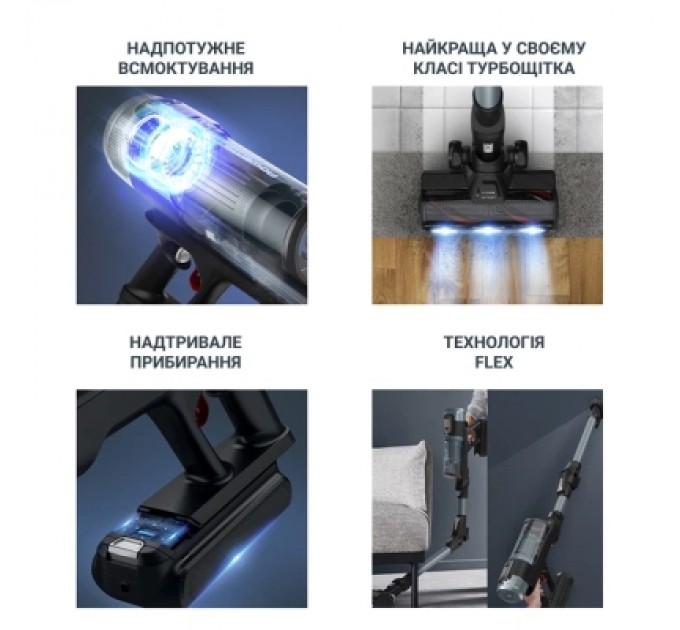 НАДПОТУЖНЕ ВСМОКТУВАННЯ

НАЙКРАЩА У СВОЄМУ КЛАСІ ТУРБОЩІТКА

НАДТРИВАЛЕ ПРИБИРАННЯ

ТЕХНОЛОГІЯ FLEX