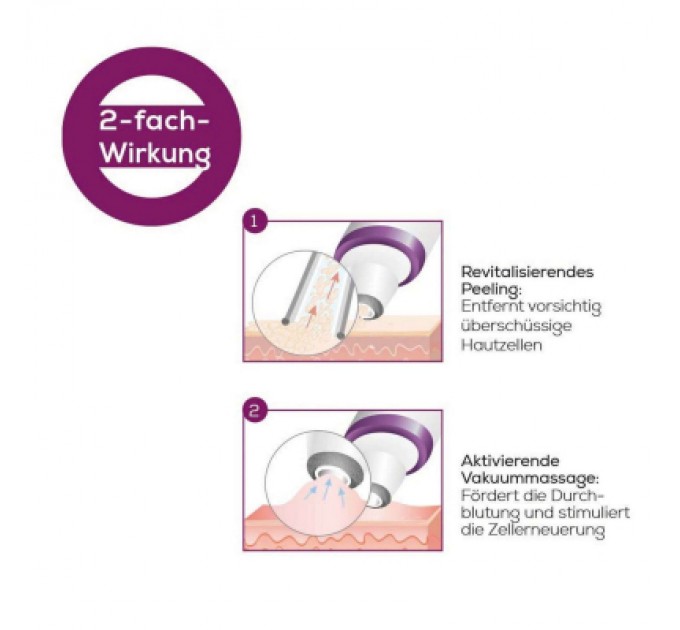 2-fach-Wirkung

1

Revitalisierendes Peeling:
Entfernt vorsichtig überschüssige Hautzellen

2

Aktivierende Vakuummassage:
Fördert die Durchblutung und stimuliert die Zellerneuerung