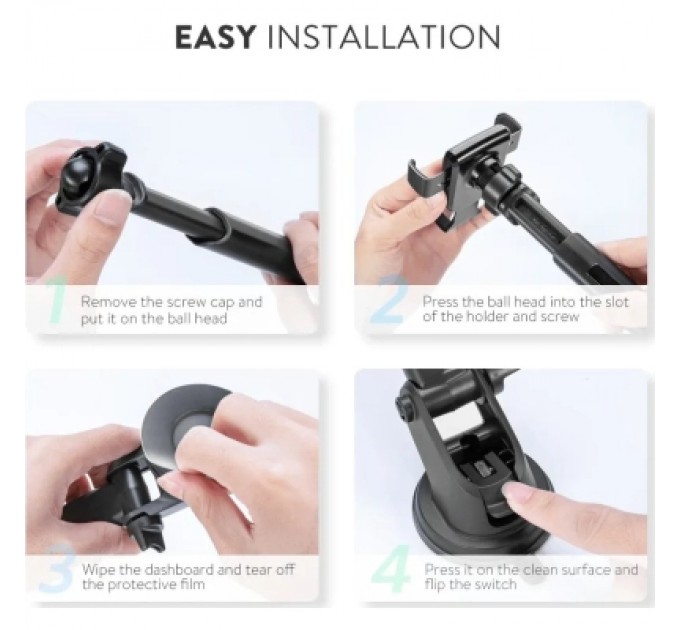 EASY INSTALLATION

1 Remove the screw cap and put it on the ball head

2 Press the ball head into the slot of the holder and screw

3 Wipe the dashboard and tear off the protective film

4 Press it on the clean surface and flip the switch