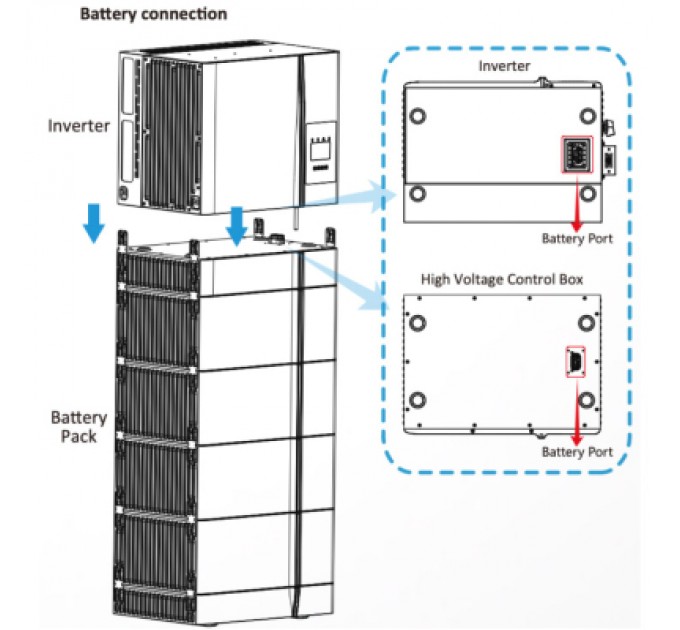 Battery connection

Inverter

Battery Pack

Inverter

Battery Port

High Voltage Control Box

Battery Port