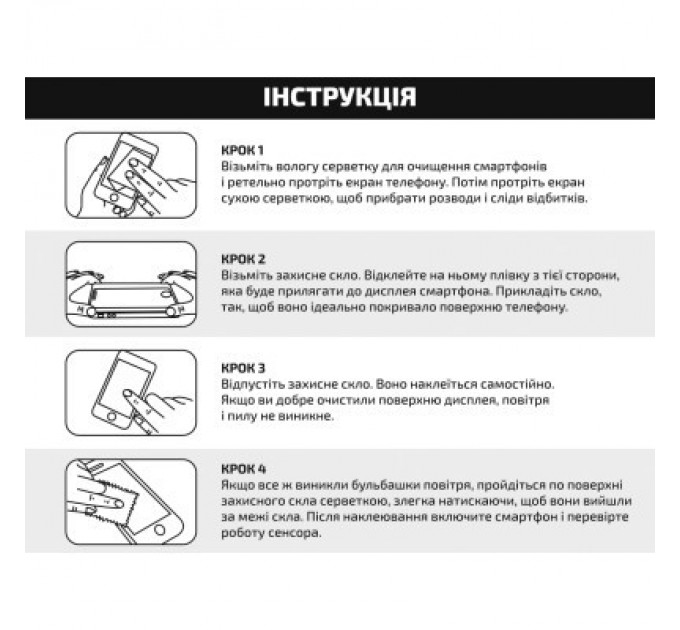 ІНСТРУКЦІЯ

КРОК 1
Візьміть вологу серветку для очищення смартфонів і ретельно протріть екран телефону. Потім протріть екран сухою серветкою, щоб прибрати розводи і сліди відбитків.

КРОК 2
Візьміть захисне скло. Відклейте на ньому плівку з тієї сторони, яка буде прилягати до дисплея смартфона. Прикладіть скло, так, щоб воно ідеально покривало поверхню телефону.

КРОК 3
Відпустіть захисне скло. Воно наклеїться самостійно. Якщо ви добре очистили поверхню дисплея, повітря і пилу не виникне.

КРОК 4
Якщо все ж виникли бульбашки повітря, пройдіться по поверхні захисного скла серветкою, злегка натискаючи, щоб вони вийшли за межі скла. Після наклеювання включите смартфон і перевірте роботу сенсора.