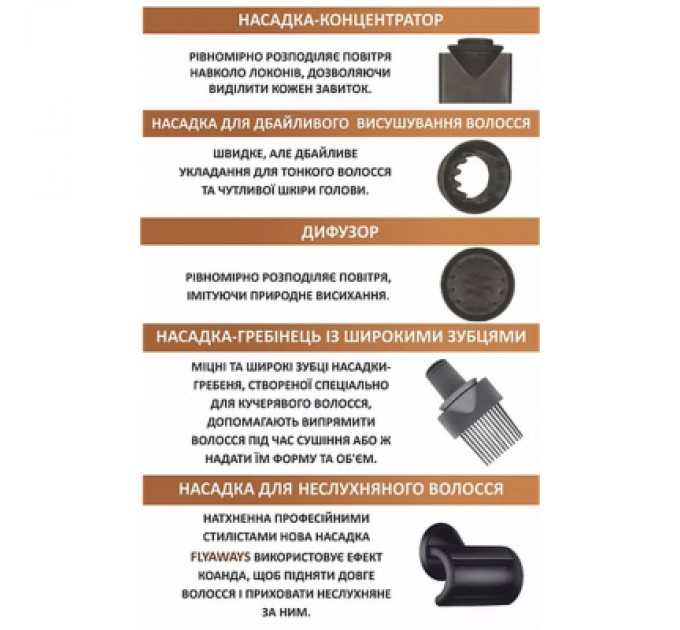 НАСАДКА-КОНЦЕНТРАТОР

РІВНОМІРНО РОЗПОДІЛЯЄ ПОВІТРЯ НАВКОЛО ЛОКОНІВ, ДОЗВОЛЯЮЧИ ВИДІЛИТИ КОЖЕН ЗАВИТОК.

НАСАДКА ДЛЯ ДБАЙЛИВОГО ВИСУШУВАННЯ ВОЛОССЯ

ШВИДКЕ, АЛЕ ДБАЙЛИВЕ УКЛАДАННЯ ДЛЯ ТОНКОГО ВОЛОССЯ ТА ЧУТЛИВОЇ ШКІРИ ГОЛОВИ.

ДИФУЗОР

РІВНОМІРНО РОЗПОДІЛЯЄ ПОВІТРЯ, ІМІТУЮЧИ ПРИРОДНЕ ВИСИХАННЯ.

НАСАДКА-ГРЕБІНЕЦЬ ІЗ ШИРОКИМИ ЗУБЦЯМИ

МІЦНІ ТА ШИРОКІ ЗУБЦІ НАСАДКИ-ГРЕБЕНЯ, СТВОРЕНОЇ СПЕЦІАЛЬНО ДЛЯ КУЧЕРЯВОГО ВОЛОССЯ, ДОПОМАГАЮТЬ ВИПРЯМИТИ ВОЛОССЯ ПІД ЧАС СУШІННЯ АБО Ж НАДАТИ ЇМ ФОРМУ ТА ОБ'ЄМ.

НАСАДКА ДЛЯ НЕСЛУХНЯНОГО ВОЛОССЯ

НАТХНЕННА ПРОФЕСІЙНИМИ СТИЛІСТАМИ НОВА НАСАДКА FLYAWAYS ВИКОРИСТОВУЄ ЕФЕКТ КОАНДА, ЩОБ ПІДНЯТИ ДОВГЕ ВОЛОССЯ І ПРИХОВАТИ НЕСЛУХНЯНЕ ЗА НИМ.