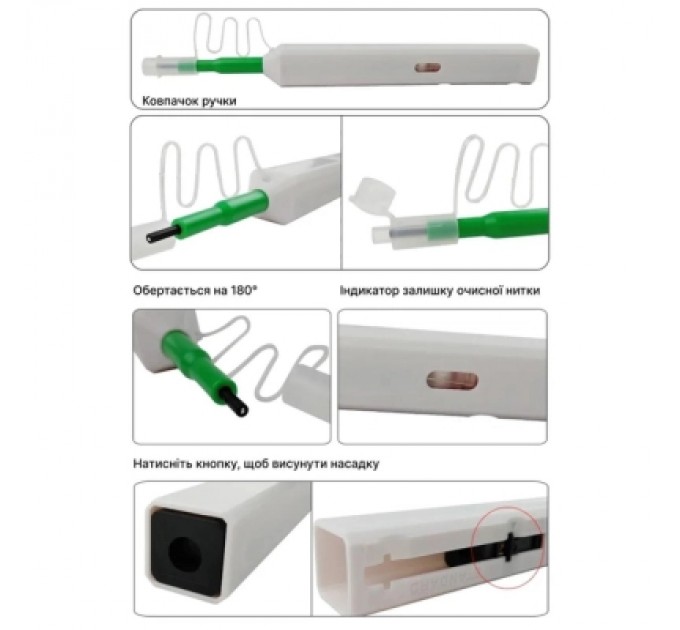 Ковпачок ручки

Обертається на 180°

Індикатор залишку очисної нитки

Натисніть кнопку, щоб висунути насадку