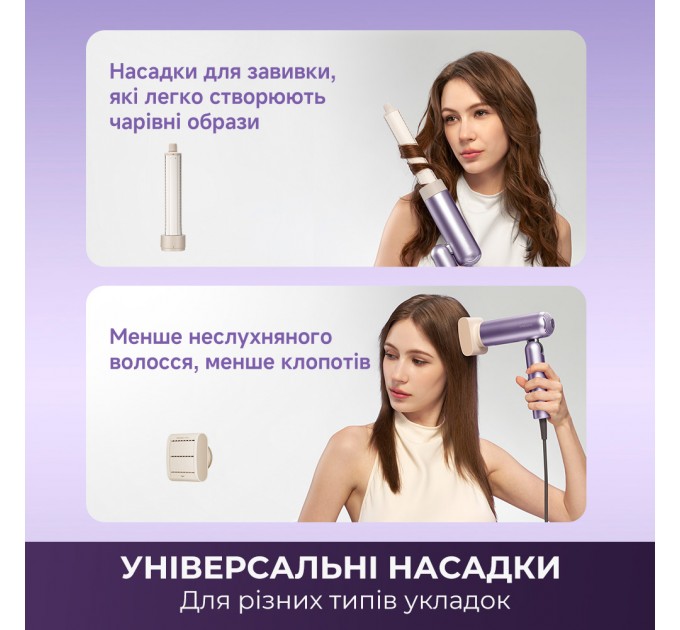 Насадки для завивки, які легко створюють чарівні образи

Менше неслухняного волосся, менше клопотів

УНІВЕРСАЛЬНІ НАСАДКИ
Для різних типів укладок