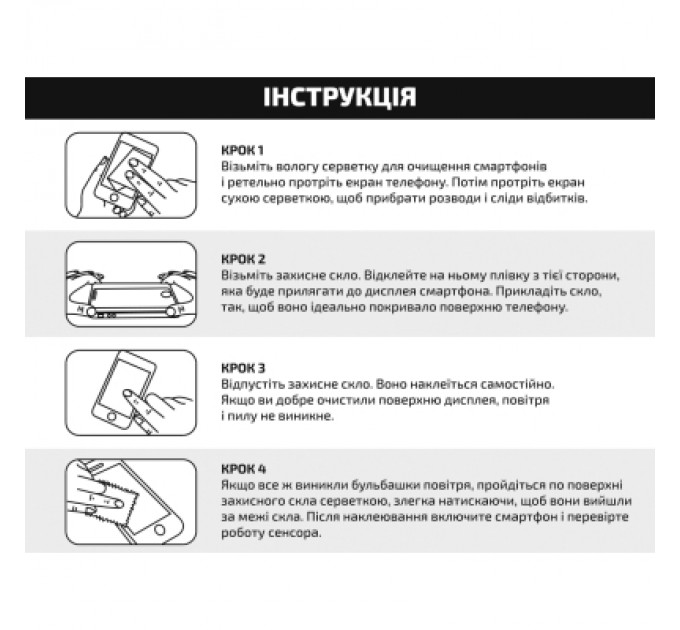 ІНСТРУКЦІЯ

КРОК 1
Візьміть вологу серветку для очищення смартфонів і ретельно протріть екран телефону. Потім протріть екран сухою серветкою, щоб прибрати розводи і сліди відбитків.

КРОК 2
Візьміть захисне скло. Відклейте на ньому плівку з тієї сторони, яка буде прилягати до дисплея смартфона. Прикладіть скло, так, щоб воно ідеально покривало поверхню телефону.

КРОК 3
Відпустіть захисне скло. Воно наклеїться самостійно. Якщо ви добре очистили поверхню дисплея, повітря і пилу не виникне.

КРОК 4
Якщо все ж виникли бульбашки повітря, пройдіться по поверхні захисного скла серветкою, злегка натискаючи, щоб вони вийшли за межі скла. Після наклеювання включите смартфон і перевірте роботу сенсора.