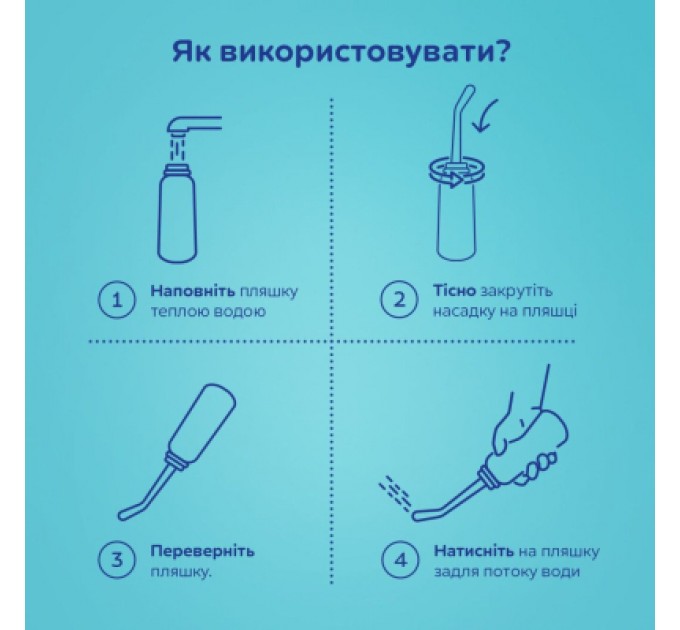 Як використовувати?

1 Наповніть пляшку теплою водою

2 Тісно закрутіть насадку на пляшці

3 Переверніть пляшку.

4 Натисніть на пляшку задля потоку води