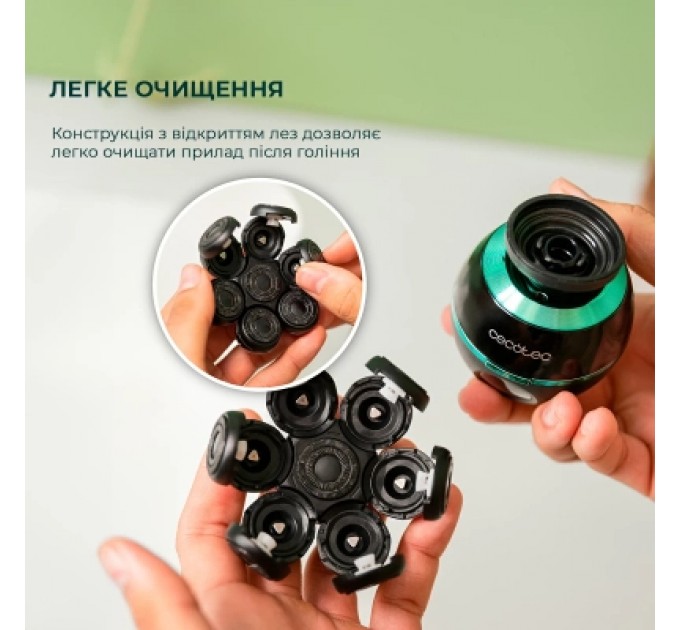 ЛЕГКЕ ОЧИЩЕННЯ

Конструкція з відкриттям лез дозволяє легко очищати прилад після гоління

cecotec