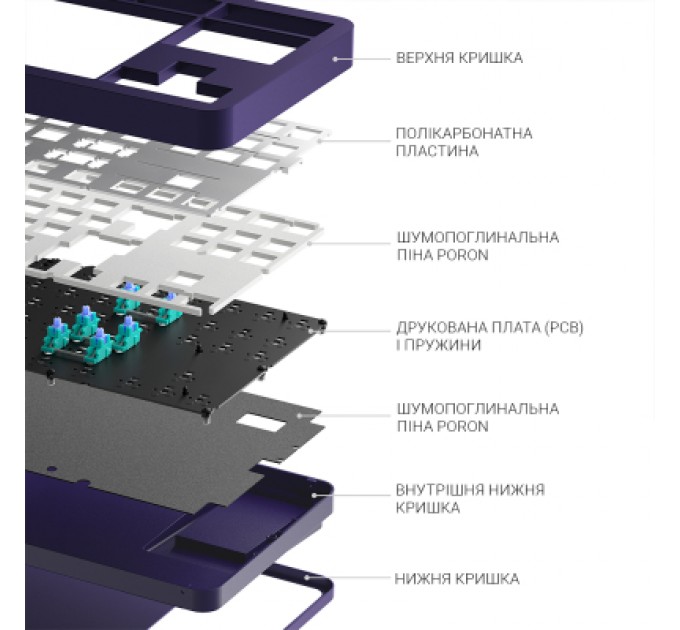 ВЕРХНЯ КРИШКА

ПОЛІКАРБОНАТНА ПЛАСТИНА

ШУМОПОГЛИНАЛЬНА ПІНА PORON

ДРУКОВАНА ПЛАТА (PCB) І ПРУЖИНИ

ШУМОПОГЛИНАЛЬНА ПІНА PORON

ВНУТРІШНЯ НИЖНЯ КРИШКА

НИЖНЯ КРИШКА