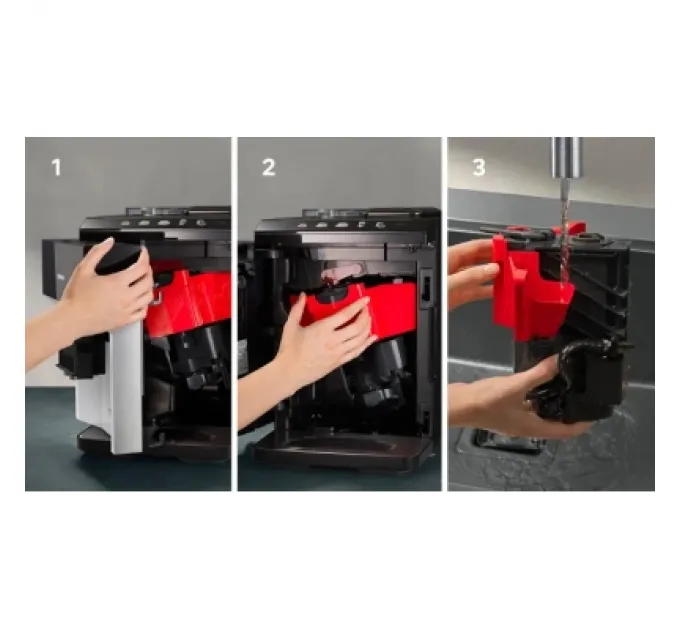 1

2

3