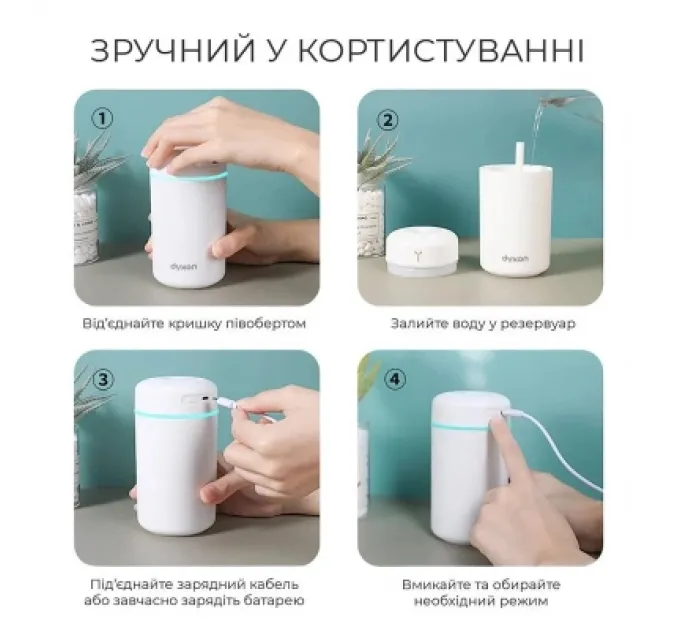 ЗРУЧНИЙ У КОРТИСТУВАННІ

1

dyson

Від'єднайте кришку півобертом

2

dyson

Залийте воду у резервуар

3

Під'єднайте зарядний кабель або завчасно зарядіть батарею

4

Вмикайте та обирайте необхідний режим