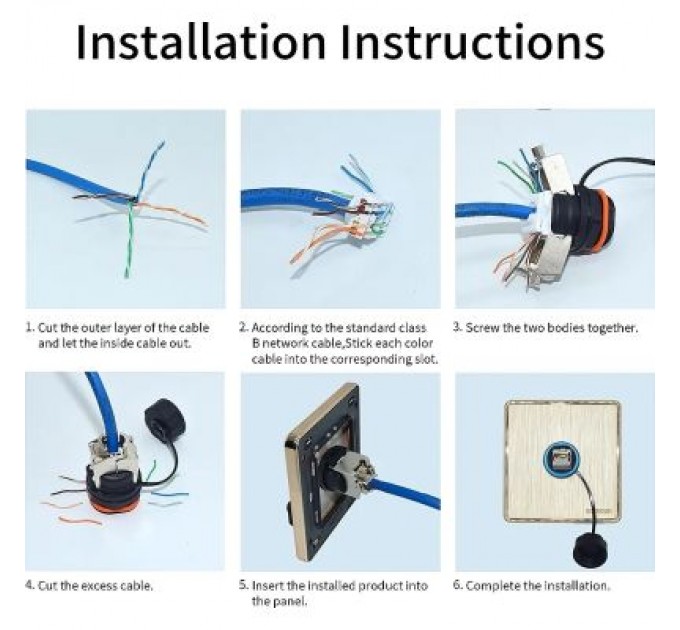 Installation Instructions

1. Cut the outer layer of the cable and let the inside cable out.

2. According to the standard class B network cable,Stick each color cable into the corresponding slot.

3. Screw the two bodies together.

4. Cut the excess cable.

5. Insert the installed product into the panel.

6. Complete the installation.