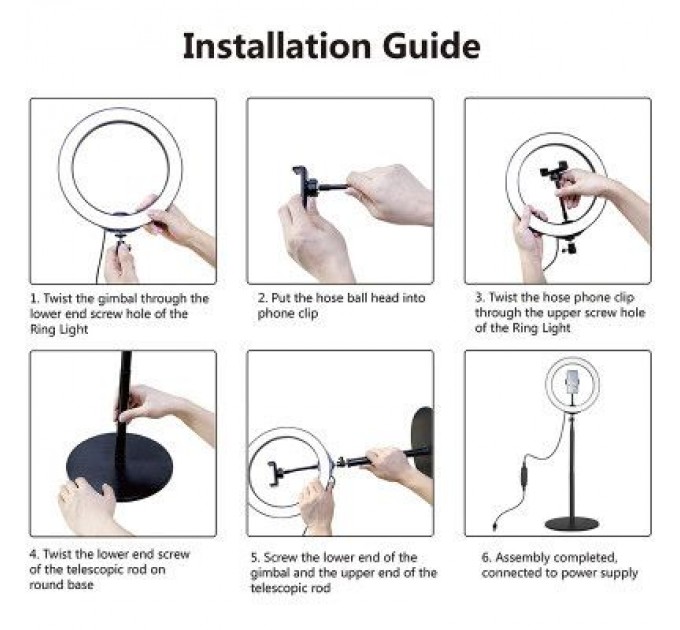 Installation Guide

1. Twist the gimbal through the lower end screw hole of the Ring Light

2. Put the hose ball head into phone clip

3. Twist the hose phone clip through the upper screw hole of the Ring Light

4. Twist the lower end screw of the telescopic rod on round base

5. Screw the lower end of the gimbal and the upper end of the telescopic rod

6. Assembly completed, connected to power supply