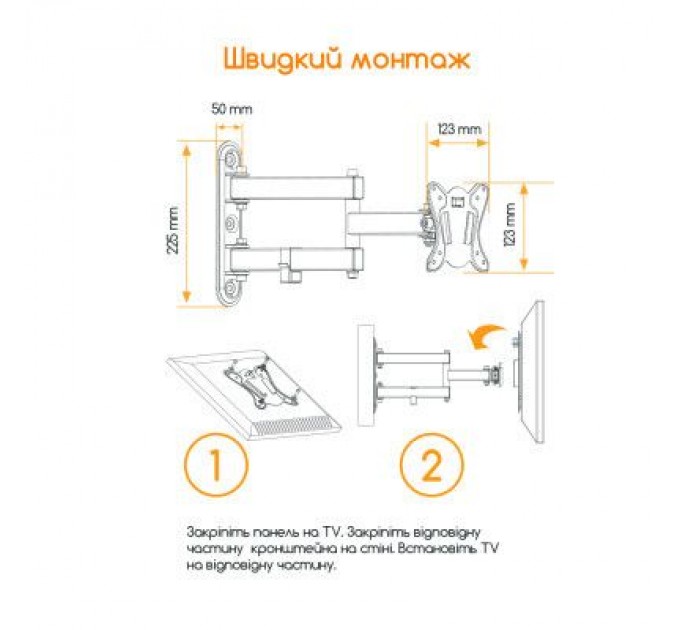 Швидкий монтаж

50 mm

123 mm

225 mm

123 mm

1

2

Закріпіть панель на TV. Закріпіть відповідну частину кронштейна на стіні. Встановіть TV на відповідну частину.